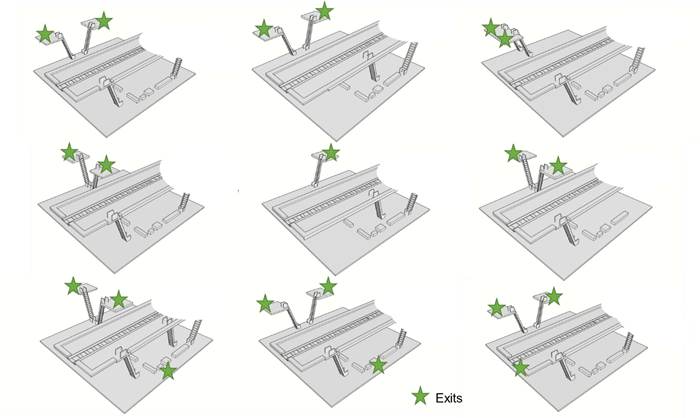 Exits