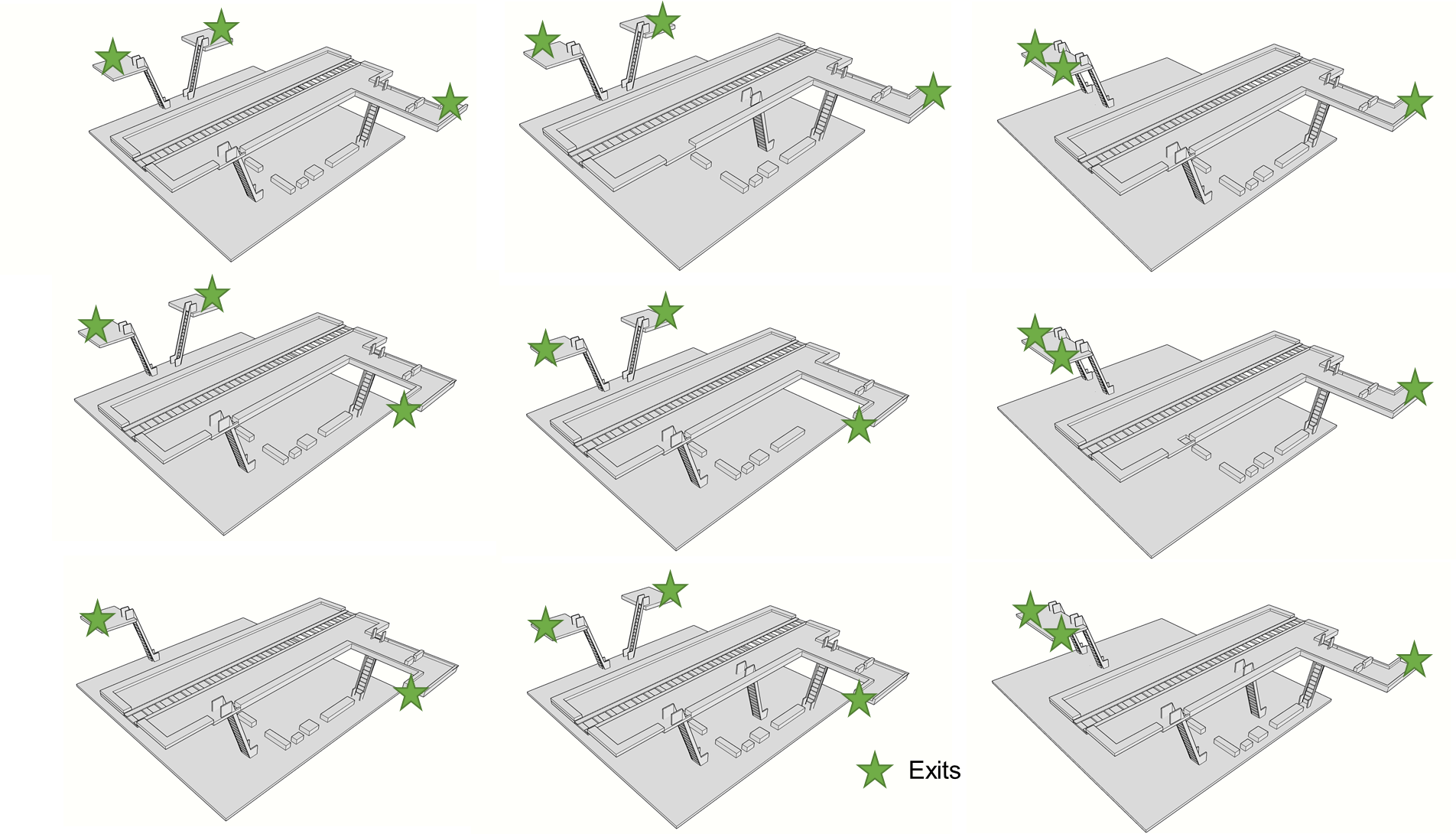 Exits